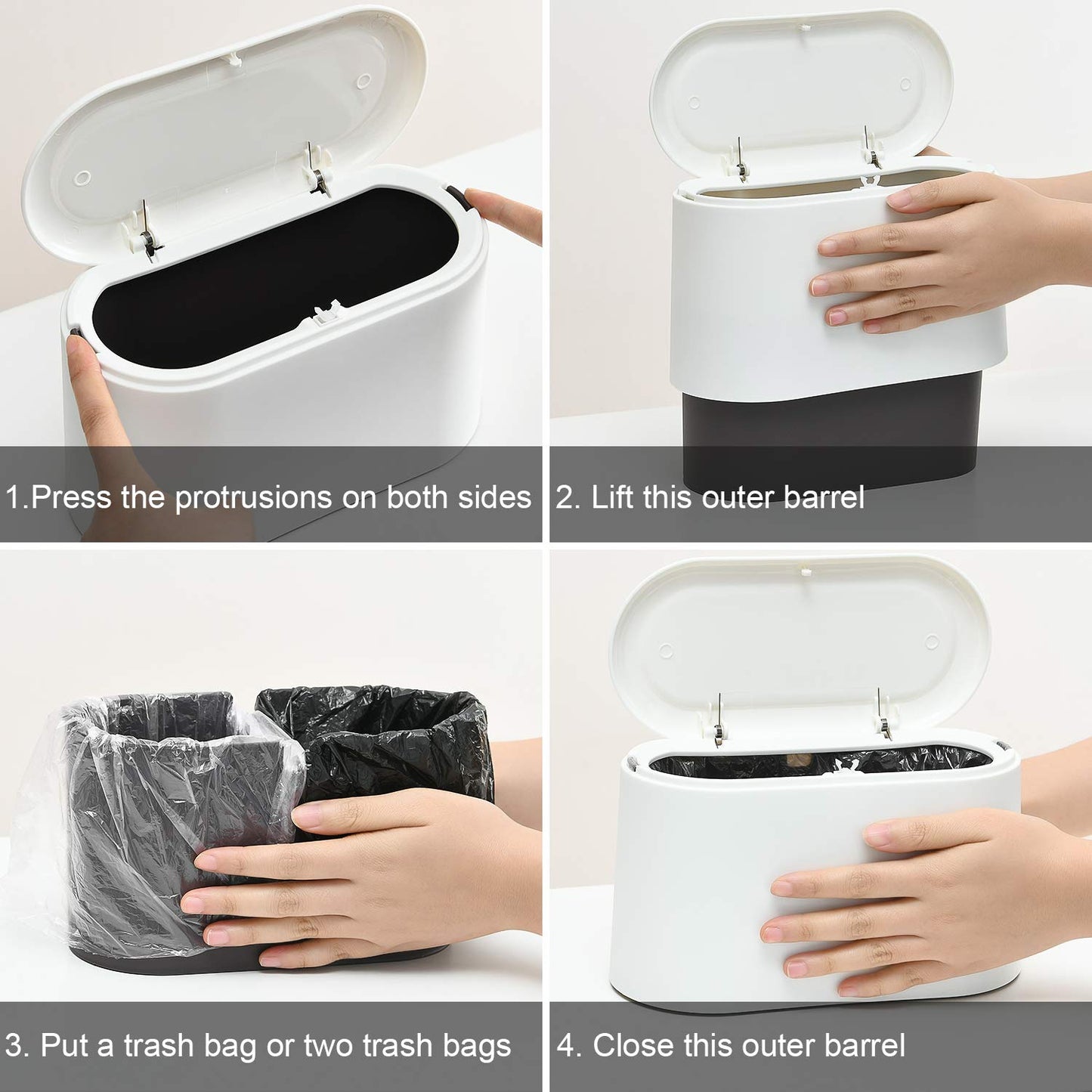 1.Press the protrusions on both sides

2. Lift this outer barrel

3. Put a trash bag or two trash bags

4. Close this outer barrel